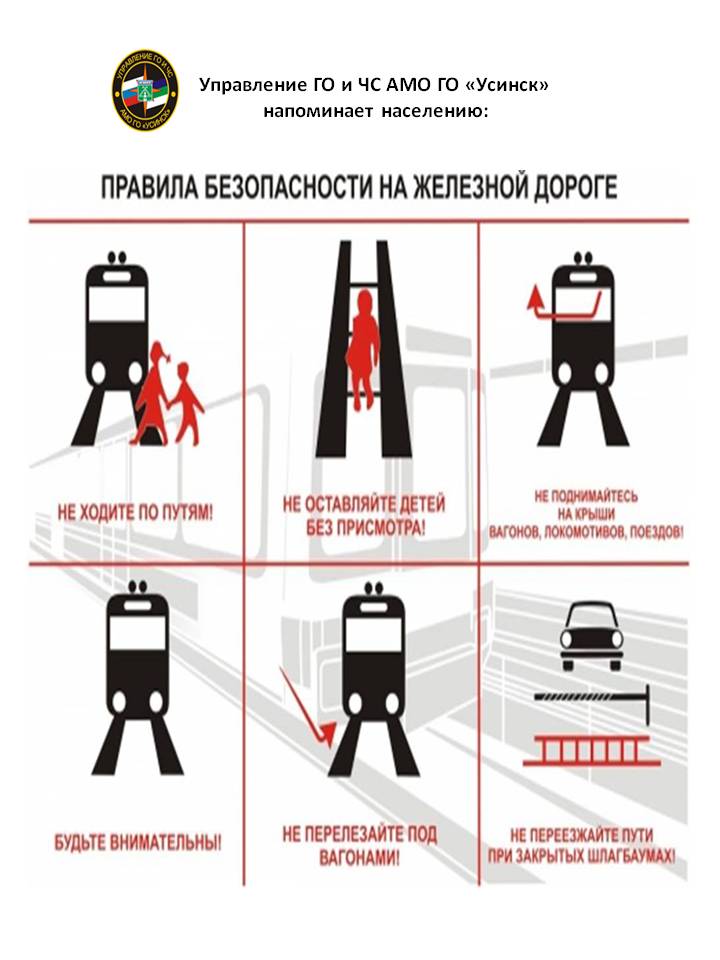 УПРАВЛЕНИЕ ГО И ЧС
АМО ГО «УСИНСК»

Управление ГО и ЧС АМО ГО «Усинск» напоминает населению:

ПРАВИЛА БЕЗОПАСНОСТИ НА ЖЕЛЕЗНОЙ ДОРОГЕ

НЕ ХОДИТЕ ПО ПУТЯМ!

НЕ ОСТАВЛЯЙТЕ ДЕТЕЙ БЕЗ ПРИСМОТРА!

НЕ ПОДНИМАЙТЕСЬ НА КРЫШИ ВАГОНОВ, ЛОКОМОТИВОВ, ПОЕЗДОВ!

БУДЬТЕ ВНИМАТЕЛЬНЫ!

НЕ ПЕРЕЛЕЗАЙТЕ ПОД ВАГОНАМИ!

НЕ ПЕРЕЕЗЖАЙТЕ ПУТИ ПРИ ЗАКРЫТЫХ ШЛАГБАУМАХ!